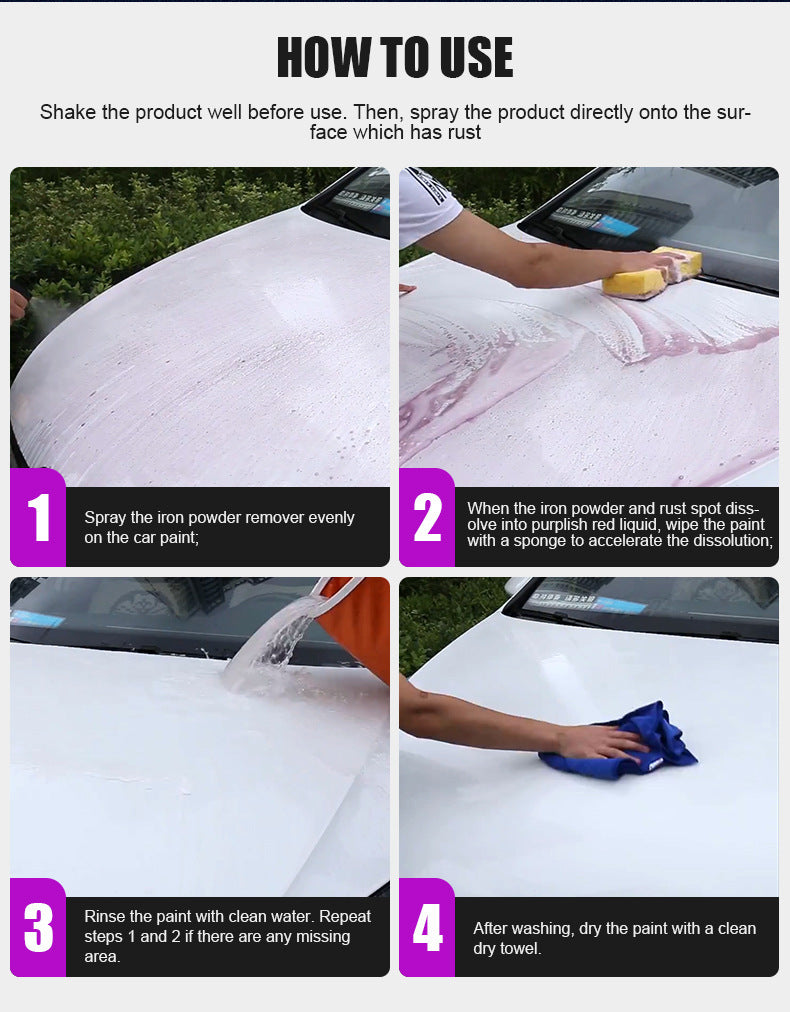 HOW TO USE

Shake the product well before use. Then, spray the product directly onto the surface which has rust

1

Spray the iron powder remover evenly on the car paint;

2

When the iron powder and rust spot dissolve into purplish red liquid, wipe the paint with a sponge to accelerate the dissolution;

3

Rinse the paint with clean water. Repeat steps 1 and 2 if there are any missing area.

4

After washing, dry the paint with a clean dry towel.